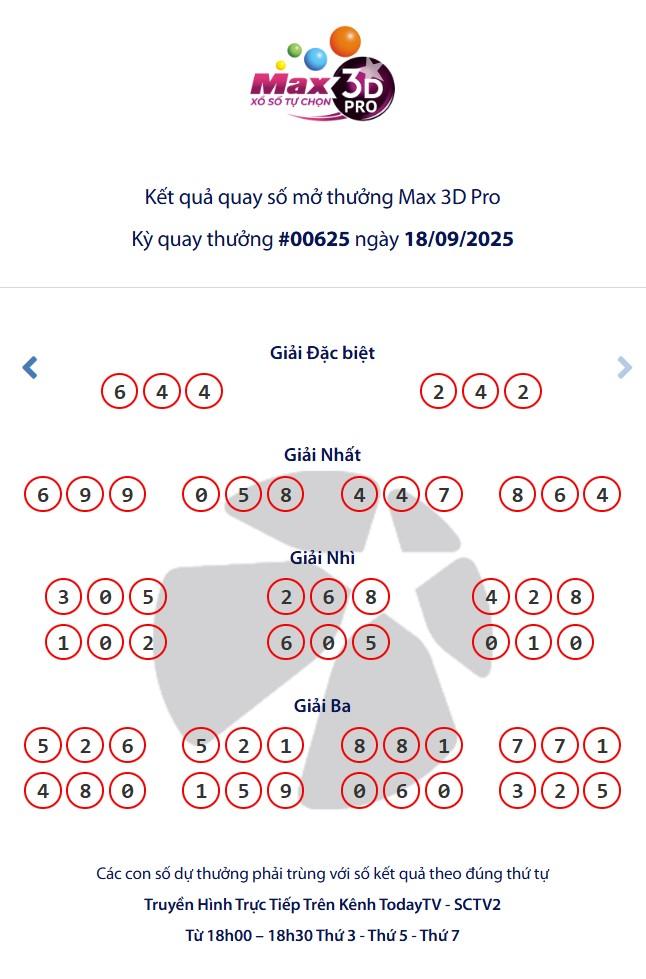 Max 3D PRO
XỔ SỐ TỰ CHỌN

Kết quả quay số mở thưởng Max 3D Pro

Kỳ quay thưởng #00625 ngày 18/09/2025

Giải Đặc biệt

6 4 4    2 4 2

Giải Nhất

6 9 9    0 5 8    4 4 7    8 6 4

Giải Nhì

3 0 5    2 6 8    4 2 8

1 0 2    6 0 5    0 1 0

Giải Ba

5 2 6    5 2 1    8 8 1    7 7 1

4 8 0    1 5 9    0 6 0    3 2 5

Các con số dự thưởng phải trùng với số kết quả theo đúng thứ tự

Truyền Hình Trực Tiếp Trên Kênh TodayTV - SCTV2

Từ 18h00 – 18h30 Thứ 3 - Thứ 5 - Thứ 7